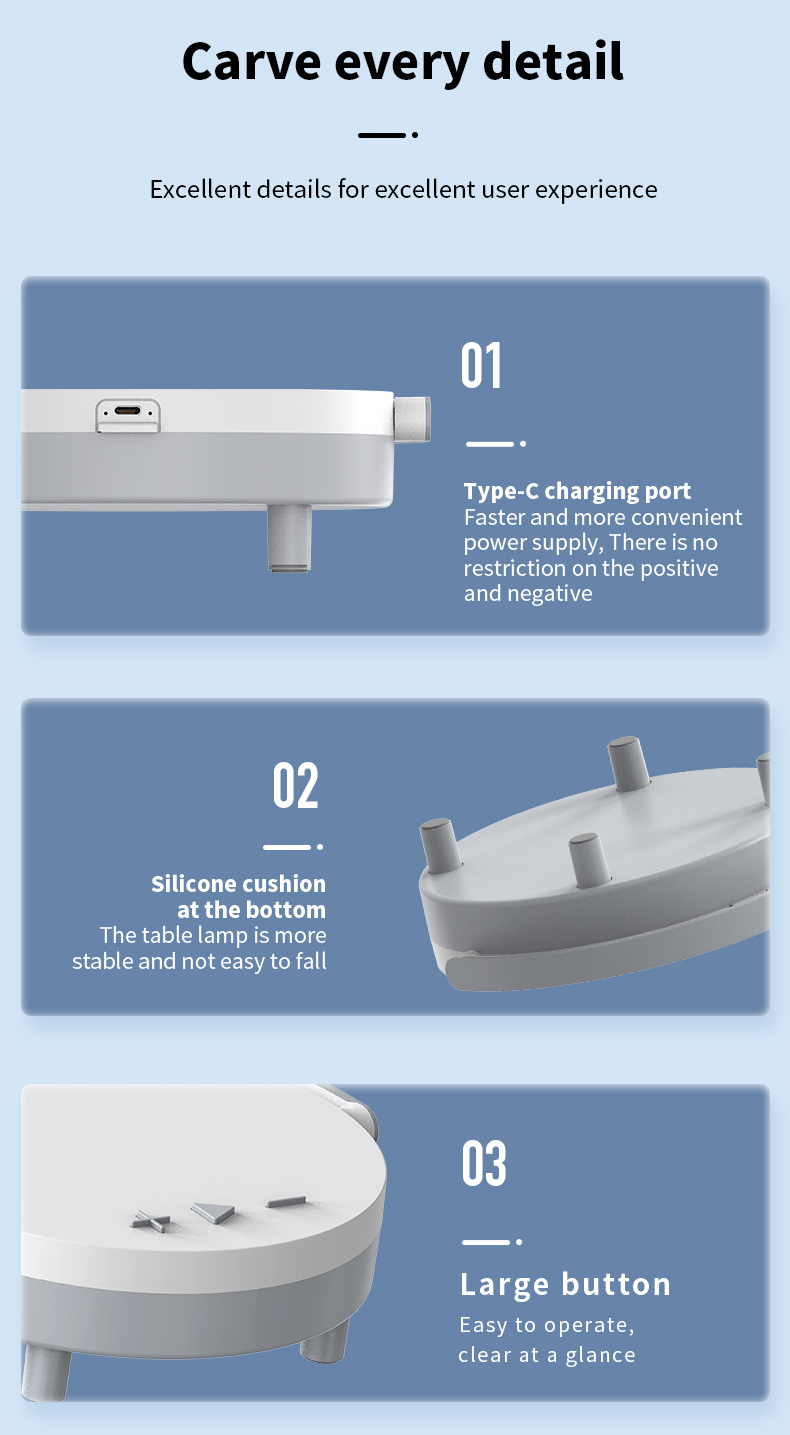 Carve every detail

Excellent details for excellent user experience

01

Type-C charging port
Faster and more convenient power supply, There is no restriction on the positive and negative

02

Silicone cushion at the bottom
The table lamp is more stable and not easy to fall

03

Large button
Easy to operate, clear at a glance