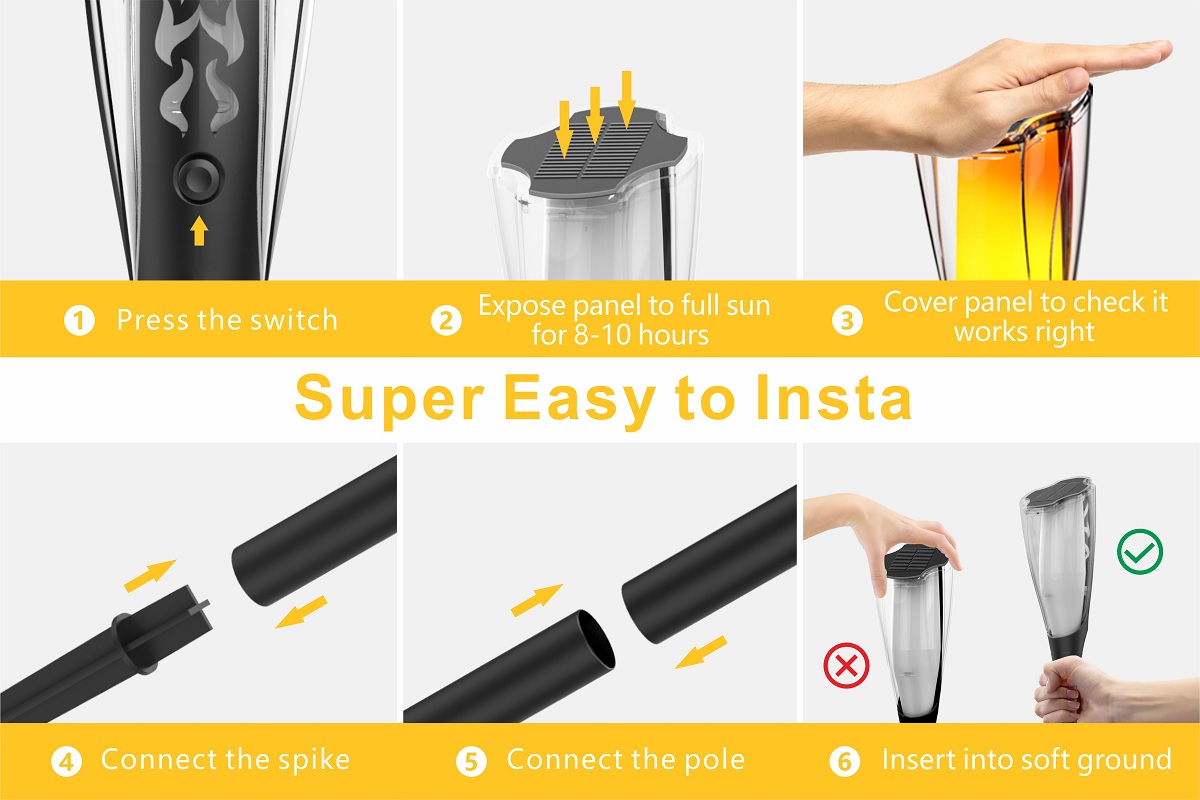 1 Press the switch

2 Expose panel to full sun for 8-10 hours

3 Cover panel to check it works right

Super Easy to Insta

4 Connect the spike

5 Connect the pole

6 Insert into soft ground