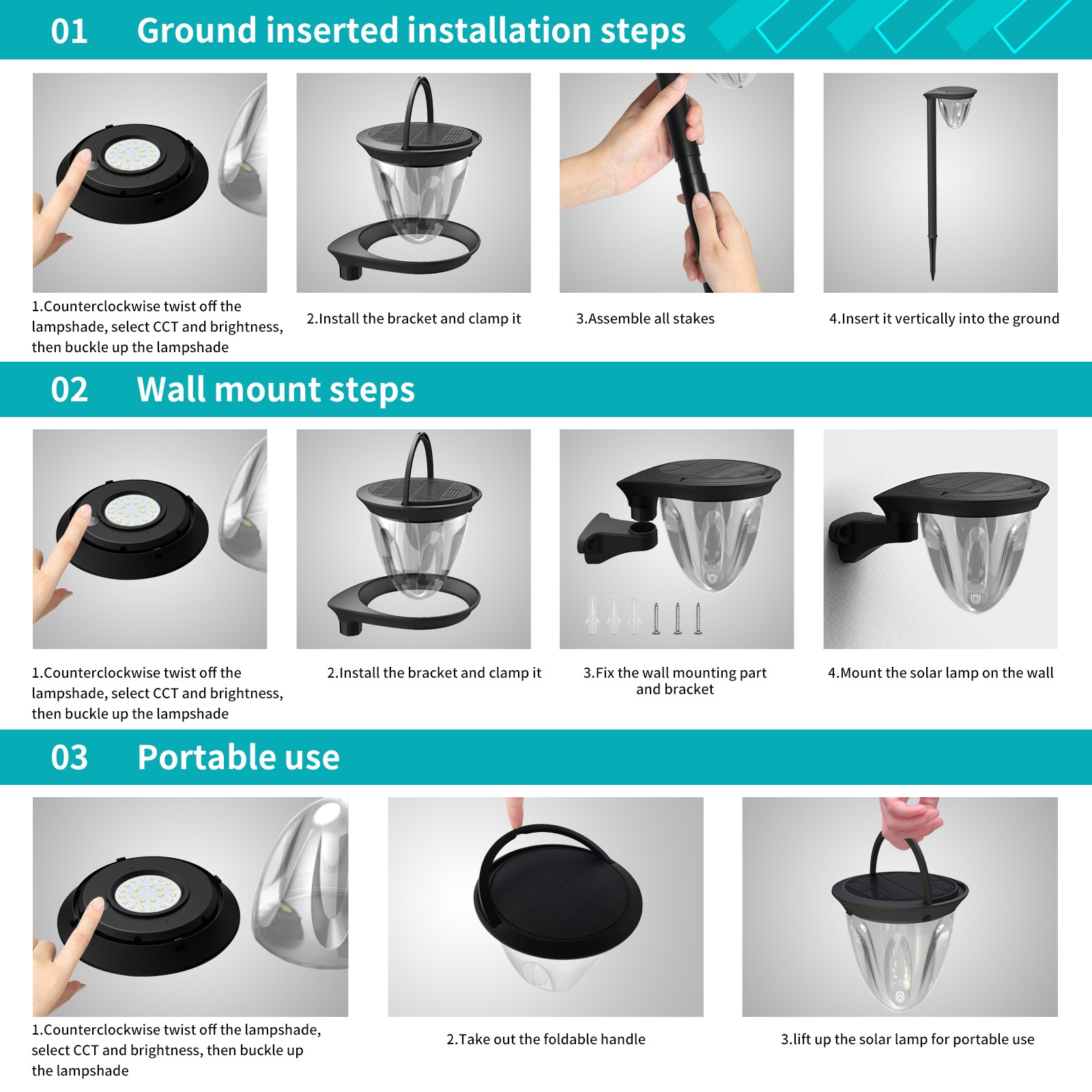 01 Ground inserted installation steps

1.Counterclockwise twist off the lampshade, select CCT and brightness, then buckle up the lampshade

2.Install the bracket and clamp it

3.Assemble all stakes

4.Insert it vertically into the ground

02 Wall mount steps

1.Counterclockwise twist off the lampshade, select CCT and brightness, then buckle up the lampshade

2.Install the bracket and clamp it

3.Fix the wall mounting part and bracket

4.Mount the solar lamp on the wall

03 Portable use

1.Counterclockwise twist off the lampshade, select CCT and brightness, then buckle up the lampshade

2.Take out the foldable handle

3.lift up the solar lamp for portable use