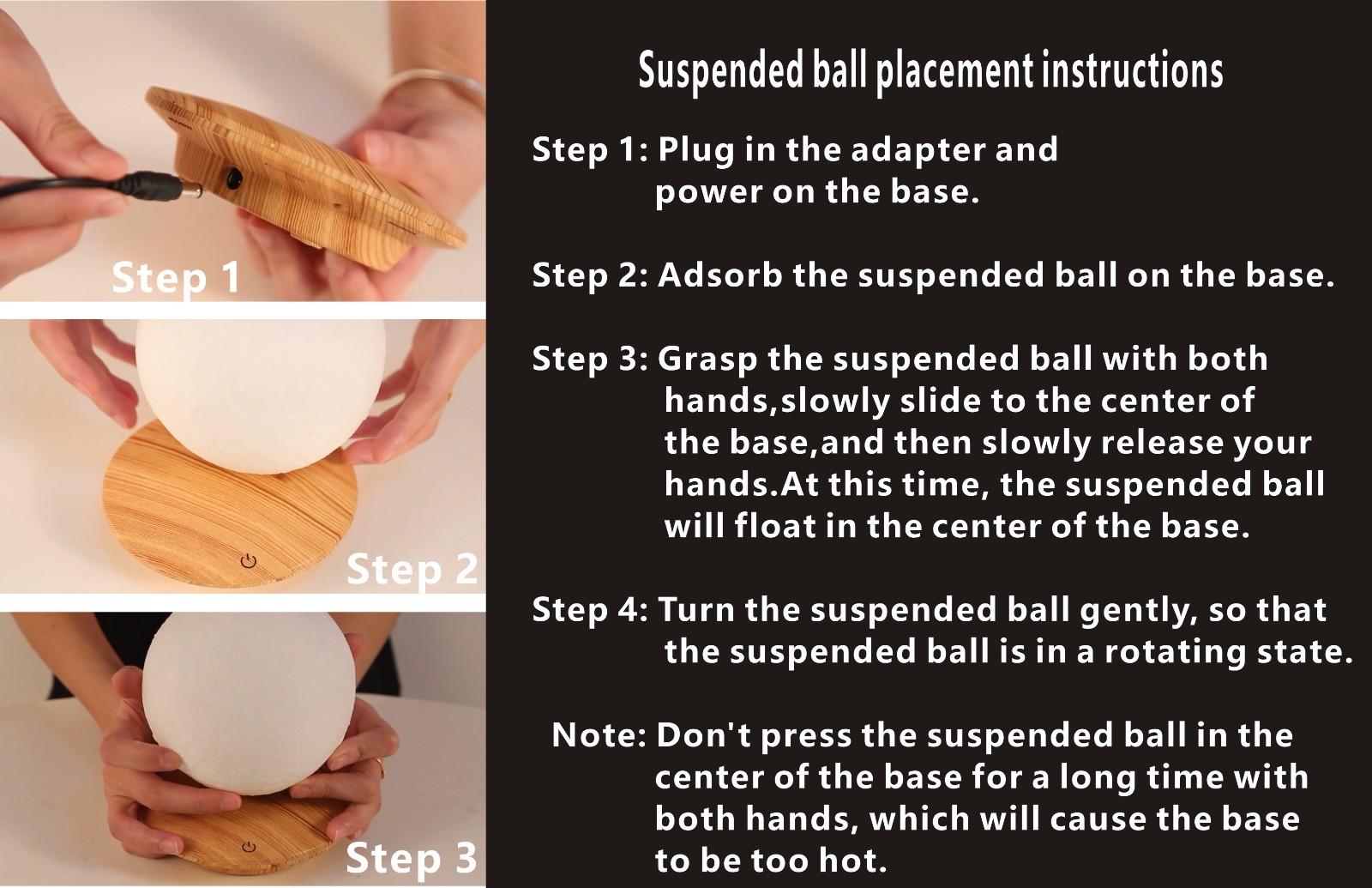 Step 1

Step 2

Step 3

Suspended ball placement instructions

Step 1: Plug in the adapter and power on the base.

Step 2: Adsorb the suspended ball on the base.

Step 3: Grasp the suspended ball with both hands,slowly slide to the center of the base,and then slowly release your hands.At this time, the suspended ball will float in the center of the base.

Step 4: Turn the suspended ball gently, so that the suspended ball is in a rotating state.

Note: Don't press the suspended ball in the center of the base for a long time with both hands, which will cause the base to be too hot.