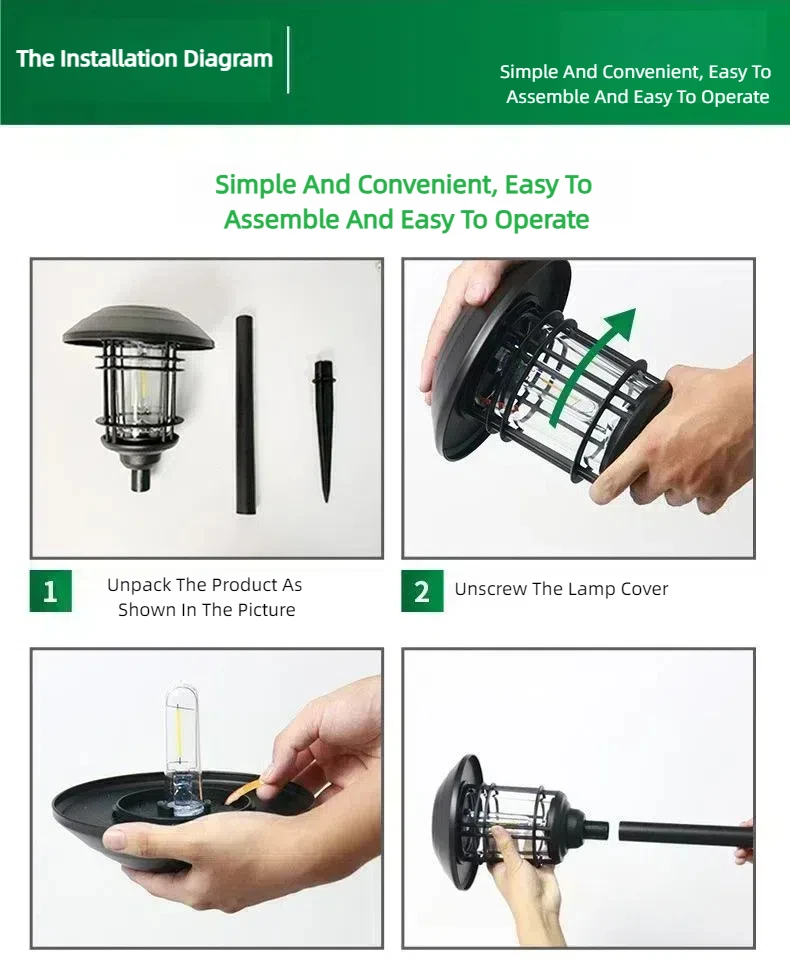 The Installation Diagram

Simple And Convenient, Easy To Assemble And Easy To Operate

Simple And Convenient, Easy To Assemble And Easy To Operate

1 Unpack The Product As Shown In The Picture

2 Unscrew The Lamp Cover